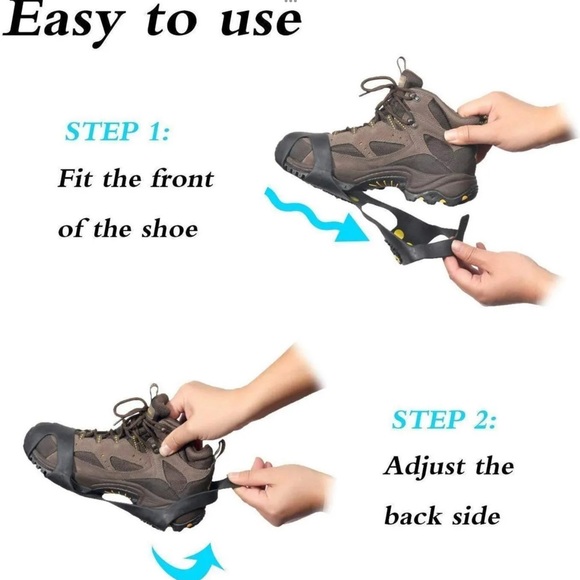 Easy to use

STEP 1:
Fit the front of the shoe

STEP 2:
Adjust the back side